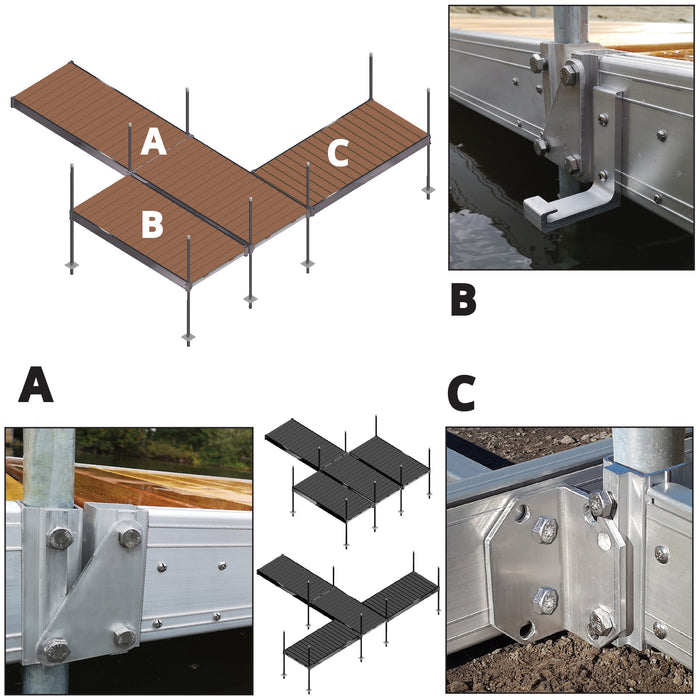 A
C
B
B
A
C